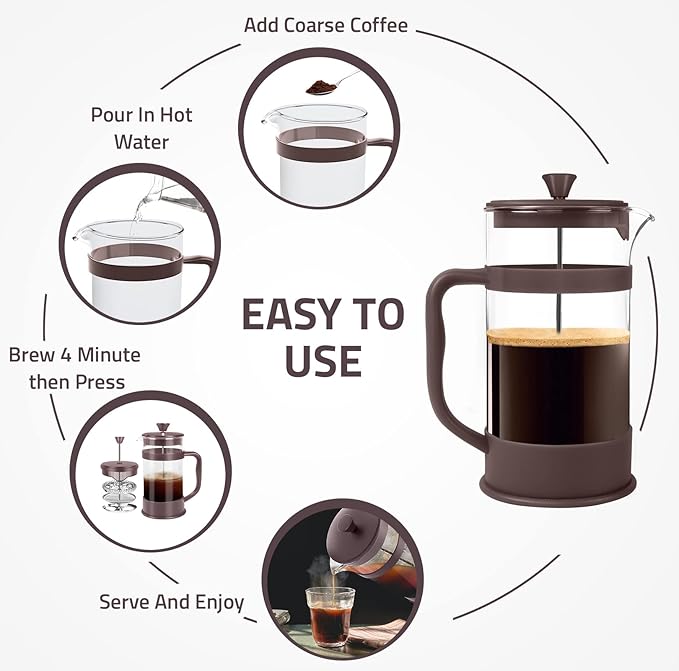 Add Coarse Coffee

Pour In Hot Water

EASY TO USE

Brew 4 Minute then Press

Serve And Enjoy