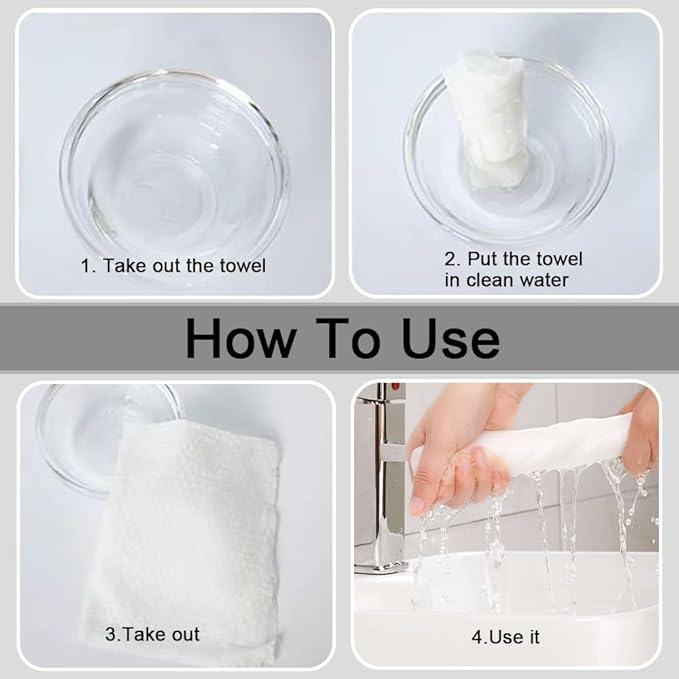 1. Take out the towel

2. Put the towel in clean water

How To Use

3.Take out

4.Use it