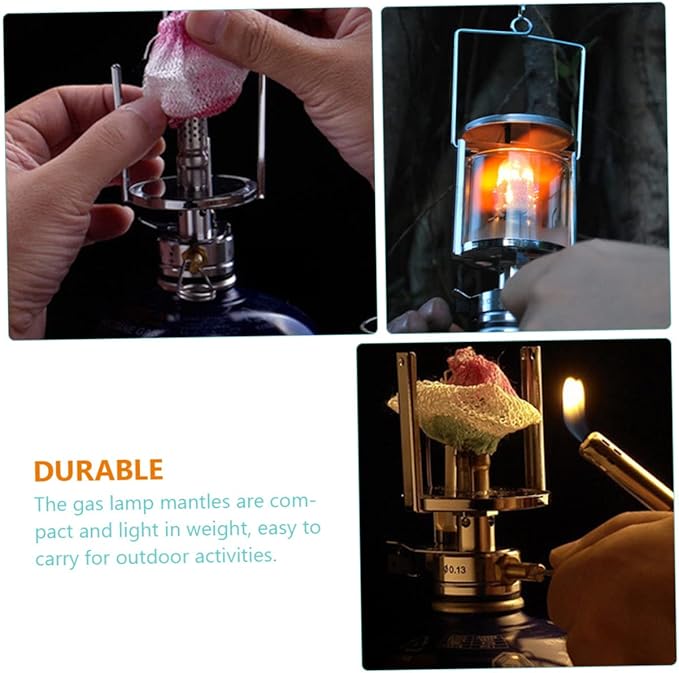 DURABLE

The gas lamp mantles are compact and light in weight, easy to carry for outdoor activities.

0.13