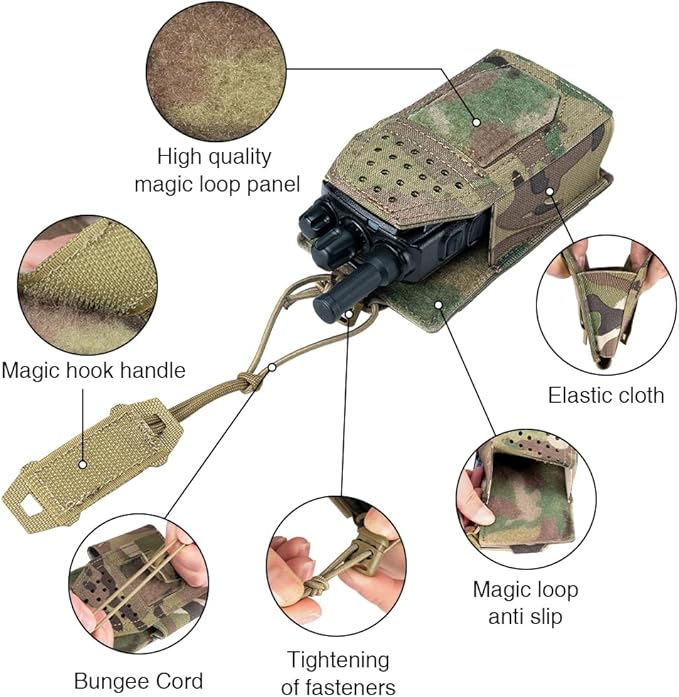 High quality magic loop panel

Magic hook handle

Elastic cloth

Magic loop anti slip

Bungee Cord

Tightening of fasteners