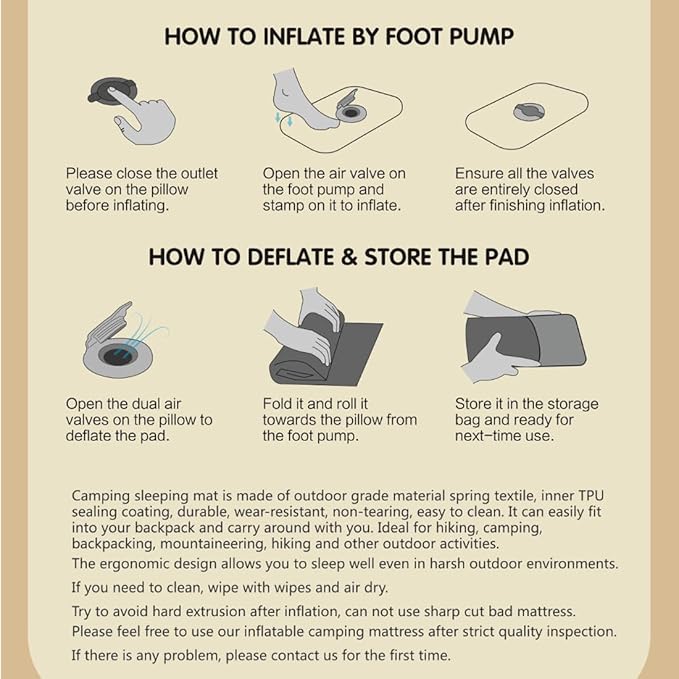 HOW TO INFLATE BY FOOT PUMP

Please close the outlet valve on the pillow before inflating.

Open the air valve on the foot pump and stamp on it to inflate.

Ensure all the valves are entirely closed after finishing inflation.

HOW TO DEFLATE & STORE THE PAD

Open the dual air valves on the pillow to deflate the pad.

Fold it and roll it towards the pillow from the foot pump.

Store it in the storage bag and ready for next-time use.

Camping sleeping mat is made of outdoor grade material spring textile, inner TPU sealing coating, durable, wear-resistant, non-tearing, easy to clean. It can easily fit into your backpack and carry around with you. Ideal for hiking, camping, backpacking, mountaineering, hiking and other outdoor activities.

The ergonomic design allows you to sleep well even in harsh outdoor environments.

If you need to clean, wipe with wipes and air dry.

Try to avoid hard extrusion after inflation, can not use sharp cut bad mattress.

Please feel free to use our inflatable camping mattress after strict quality inspection.

If there is any problem, please contact us for the first time.