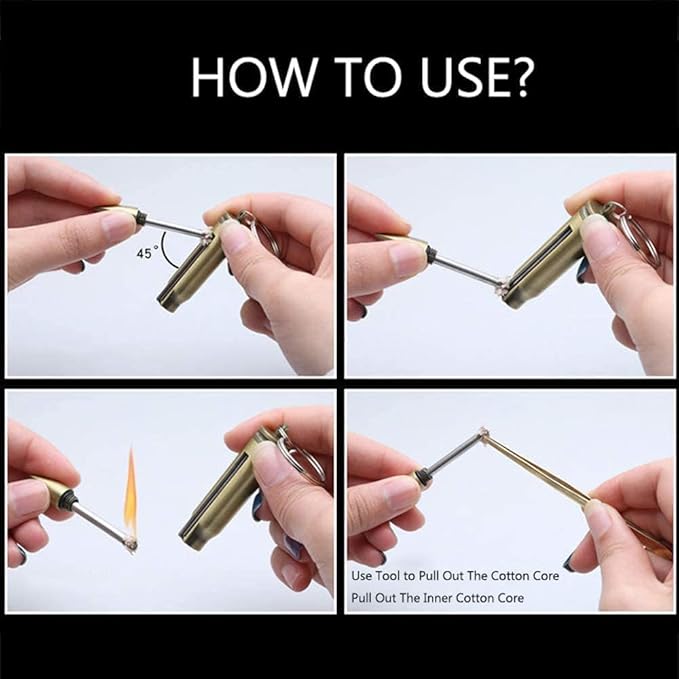 HOW TO USE?

45°

Use Tool to Pull Out The Cotton Core
Pull Out The Inner Cotton Core