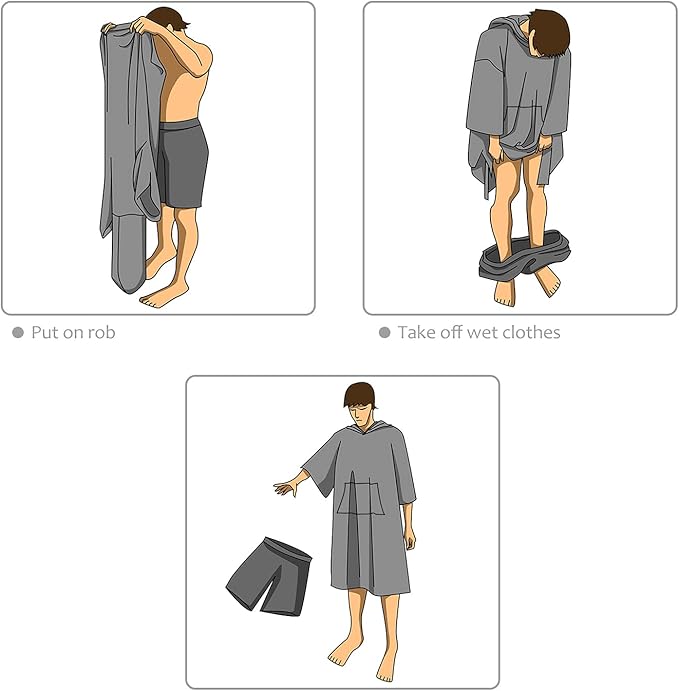 Put on rob

Take off wet clothes