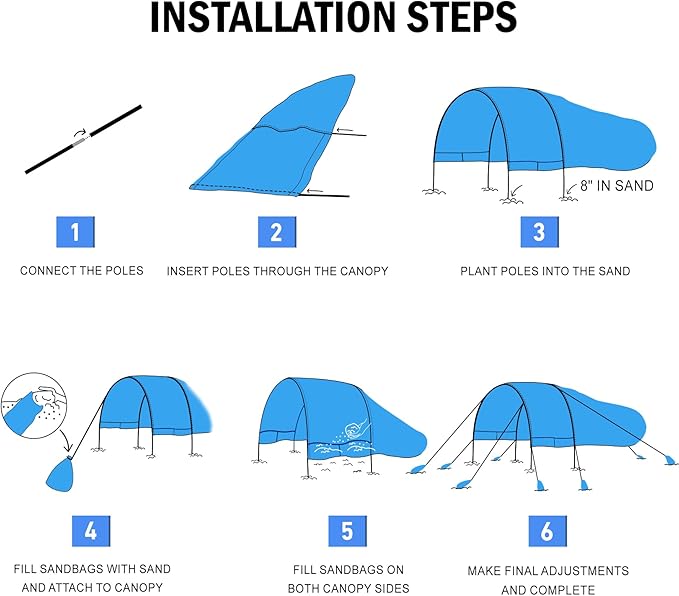 INSTALLATION STEPS

8" IN SAND

1

CONNECT THE POLES

2

INSERT POLES THROUGH THE CANOPY

3

PLANT POLES INTO THE SAND

4

FILL SANDBAGS WITH SAND AND ATTACH TO CANOPY

5

FILL SANDBAGS ON BOTH CANOPY SIDES

6

MAKE FINAL ADJUSTMENTS AND COMPLETE