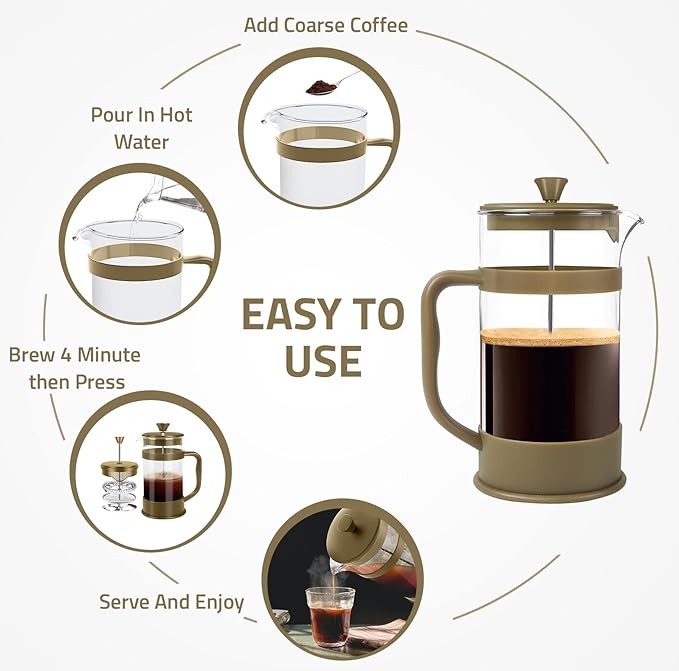 Add Coarse Coffee

Pour In Hot Water

EASY TO USE

Brew 4 Minute then Press

Serve And Enjoy