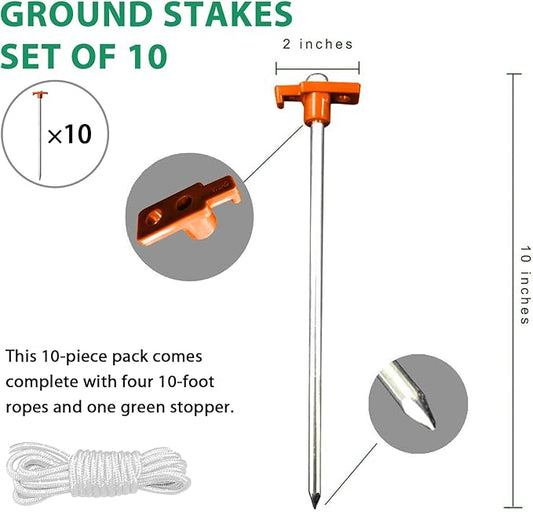 GROUND STAKES SET OF 10

2 inches

×10

10 inches

This 10-piece pack comes complete with four 10-foot ropes and one green stopper.