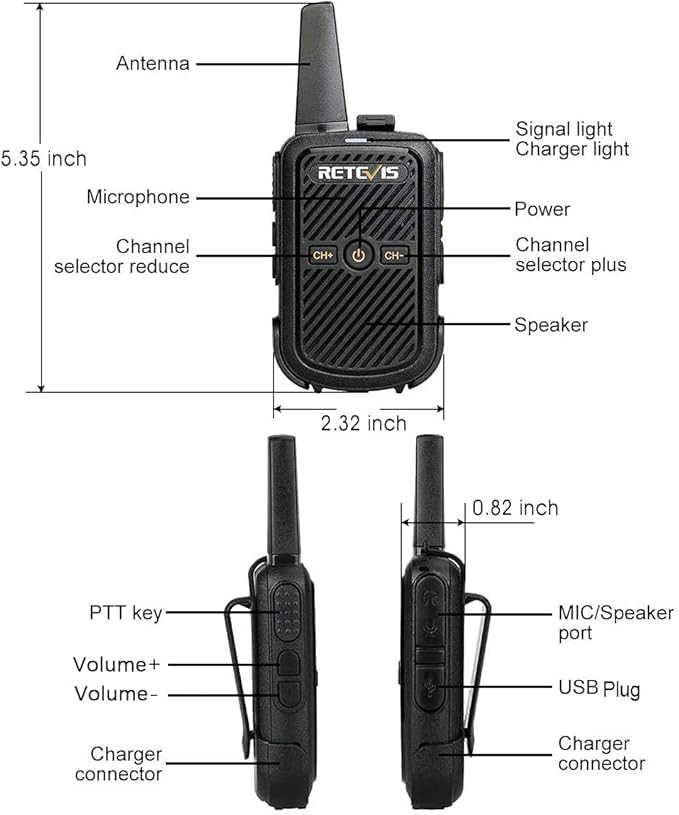 Antenna

5.35 inch

Signal light
Charger light

RETEVIS

Microphone

Power

Channel selector reduce

CH+

CH-

Channel selector plus

Speaker

2.32 inch

0.82 inch

PTT key

Volume+

Volume-

Charger connector

MIC/Speaker port

USB Plug

Charger connector