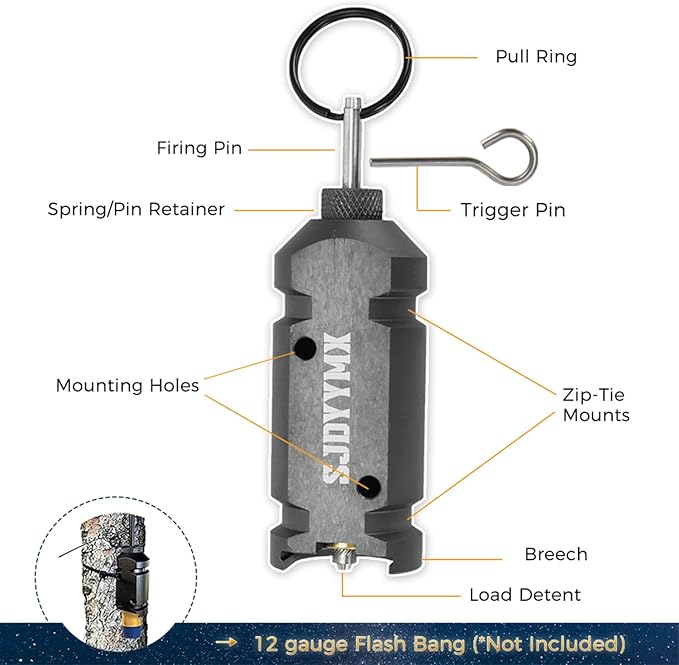 Pull Ring

Firing Pin

Trigger Pin

Spring/Pin Retainer

SJDYYMX

Mounting Holes

Zip-Tie Mounts

Breech

Load Detent

→ 12 gauge Flash Bang (*Not Included)