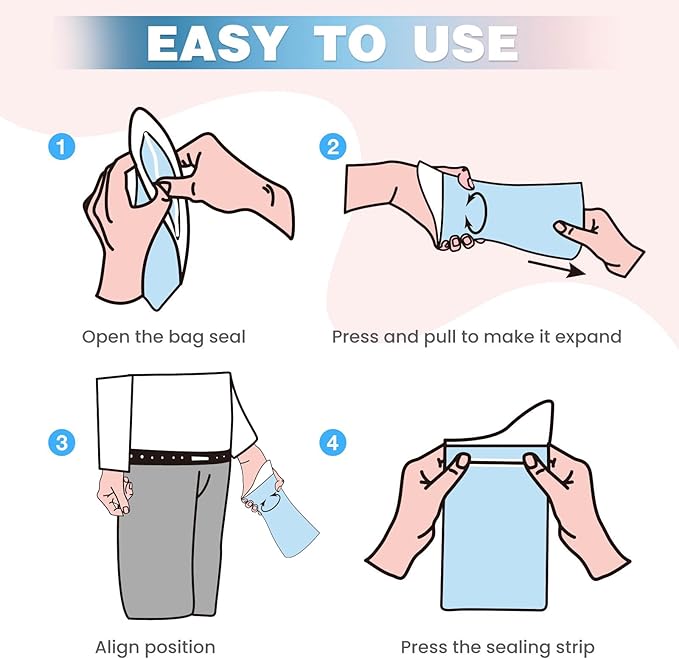 EASY TO USE

1

Open the bag seal

2

Press and pull to make it expand

3

Align position

4

Press the sealing strip