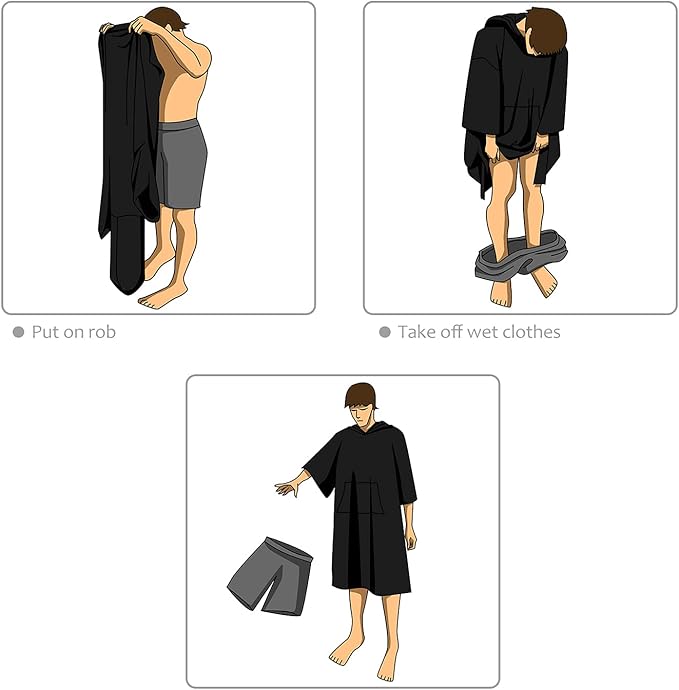 Put on rob

Take off wet clothes