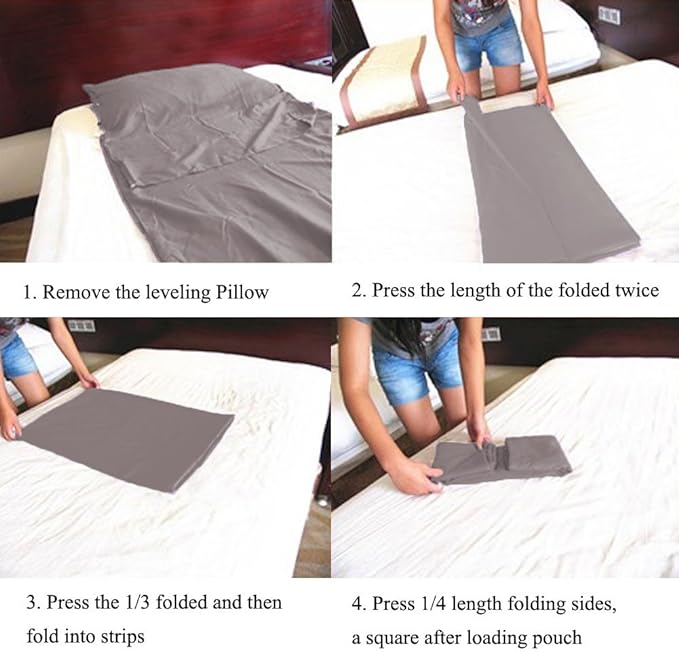 1. Remove the leveling Pillow

2. Press the length of the folded twice

3. Press the 1/3 folded and then fold into strips

4. Press 1/4 length folding sides, a square after loading pouch