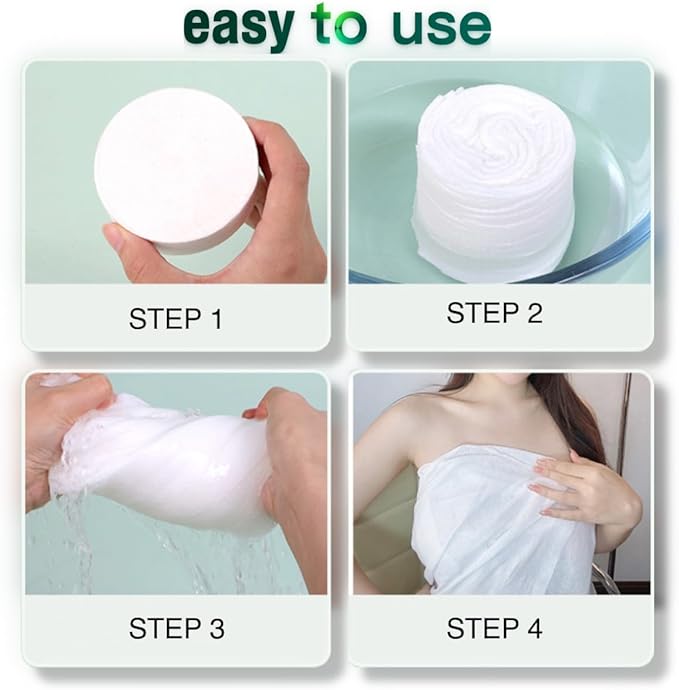 easy to use

STEP 1

STEP 2

STEP 3

STEP 4