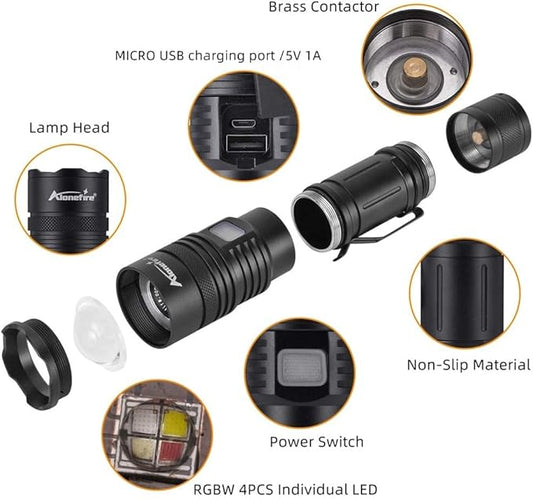 Brass Contactor

MICRO USB charging port /5V 1A

Lamp Head

Alonefire

Alonefire

Non-Slip Material

Power Switch

RGBW 4PCS Individual LED