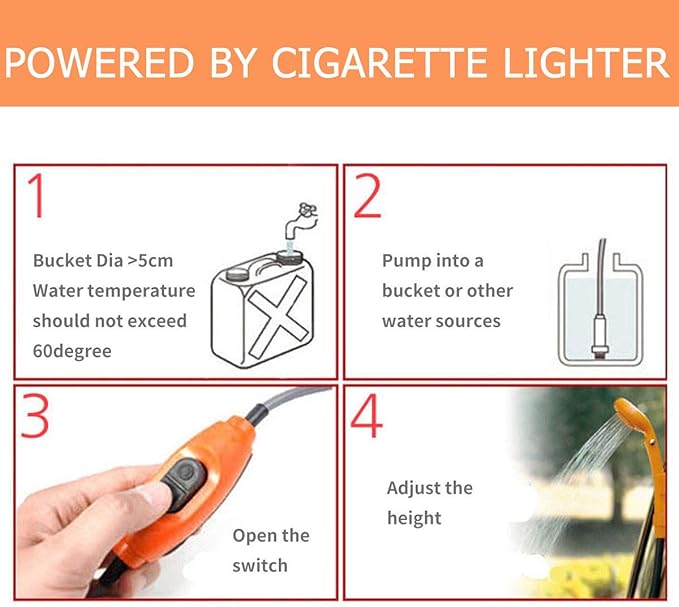 POWERED BY CIGARETTE LIGHTER

1

Bucket Dia >5cm
Water temperature should not exceed 60degree

2

Pump into a bucket or other water sources

3

Open the switch

4

Adjust the height