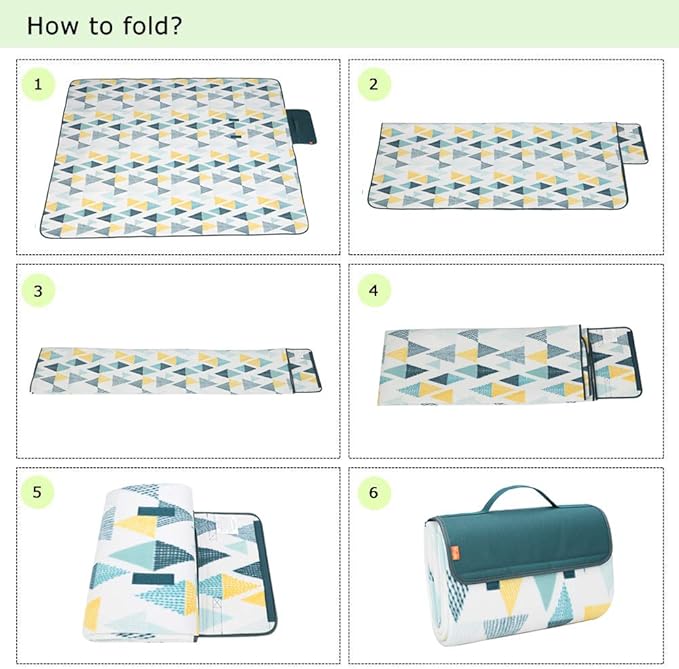 How to fold?

1

2

3

4

5

6