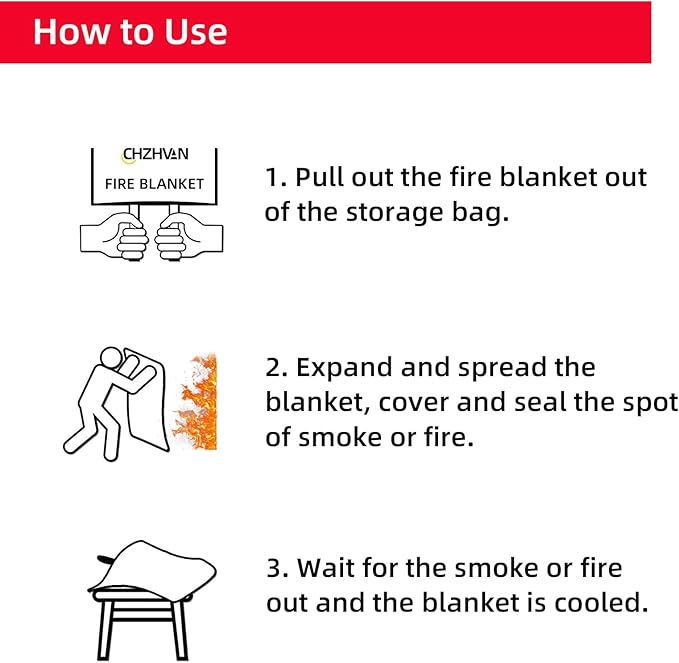 How to Use

CHZHVAN
FIRE BLANKET

1. Pull out the fire blanket out of the storage bag.

2. Expand and spread the blanket, cover and seal the spot of smoke or fire.

3. Wait for the smoke or fire out and the blanket is cooled.