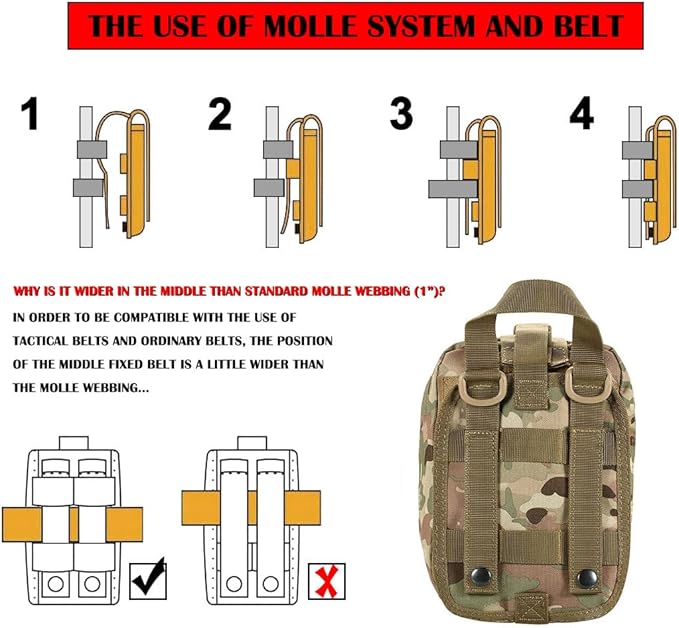 THE USE OF MOLLE SYSTEM AND BELT

1

2

3

4

WHY IS IT WIDER IN THE MIDDLE THAN STANDARD MOLLE WEBBING (1")?

IN ORDER TO BE COMPATIBLE WITH THE USE OF TACTICAL BELTS AND ORDINARY BELTS, THE POSITION OF THE MIDDLE FIXED BELT IS A LITTLE WIDER THAN THE MOLLE WEBBING...