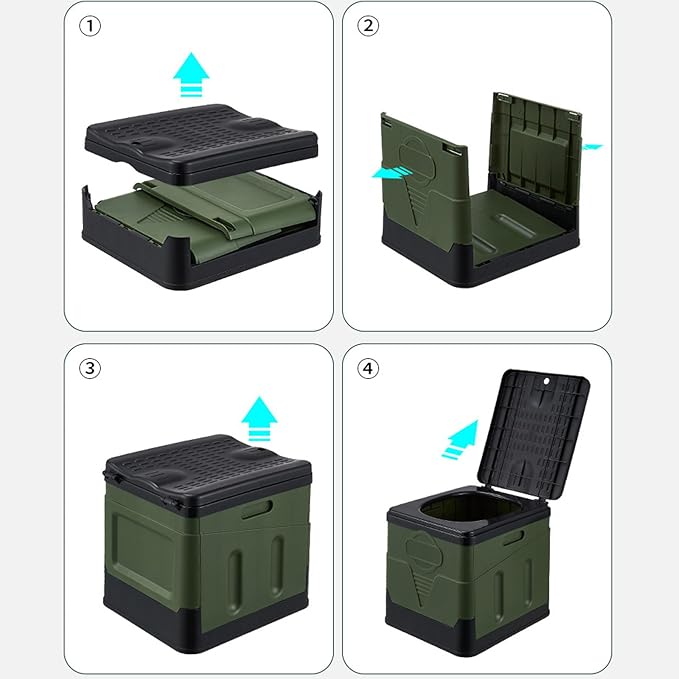 ①

②

③

④