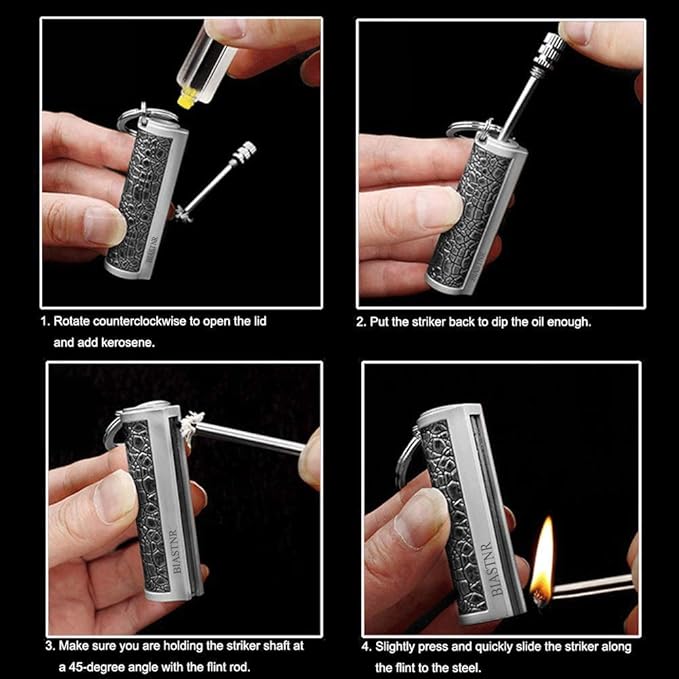 BIASTNR

1. Rotate counterclockwise to open the lid and add kerosene.

2. Put the striker back to dip the oil enough.

BIASTNR

3. Make sure you are holding the striker shaft at a 45-degree angle with the flint rod.

BIASTNR

4. Slightly press and quickly slide the striker along the flint to the steel.