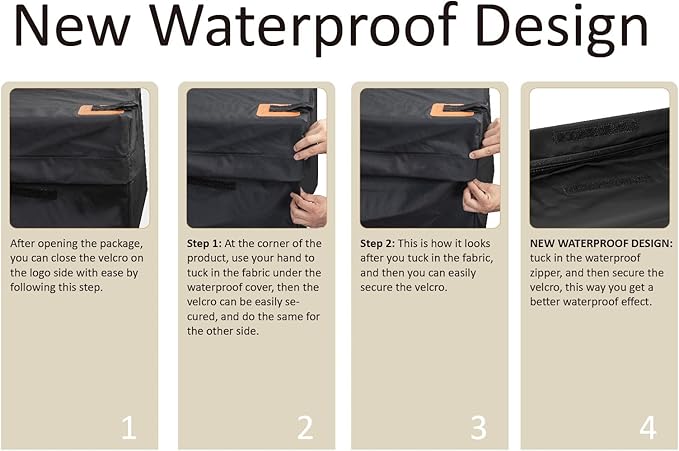 New Waterproof Design

After opening the package, you can close the velcro on the logo side with ease by following this step.

1

Step 1: At the corner of the product, use your hand to tuck in the fabric under the waterproof cover, then the velcro can be easily secured, and do the same for the other side.

2

Step 2: This is how it looks after you tuck in the fabric, and then you can easily secure the velcro.

3

NEW WATERPROOF DESIGN: tuck in the waterproof zipper, and then secure the velcro, this way you get a better waterproof effect.

4