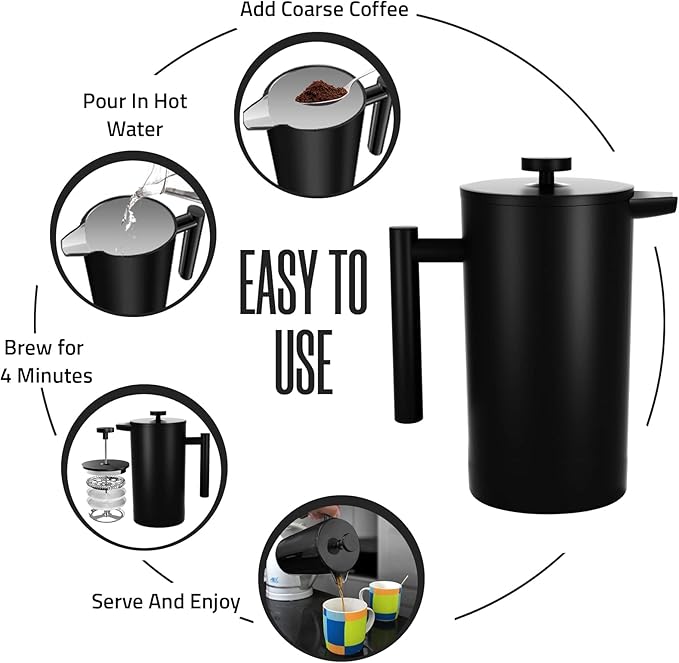 Add Coarse Coffee

Pour In Hot Water

EASY TO USE

Brew for 4 Minutes

Serve And Enjoy