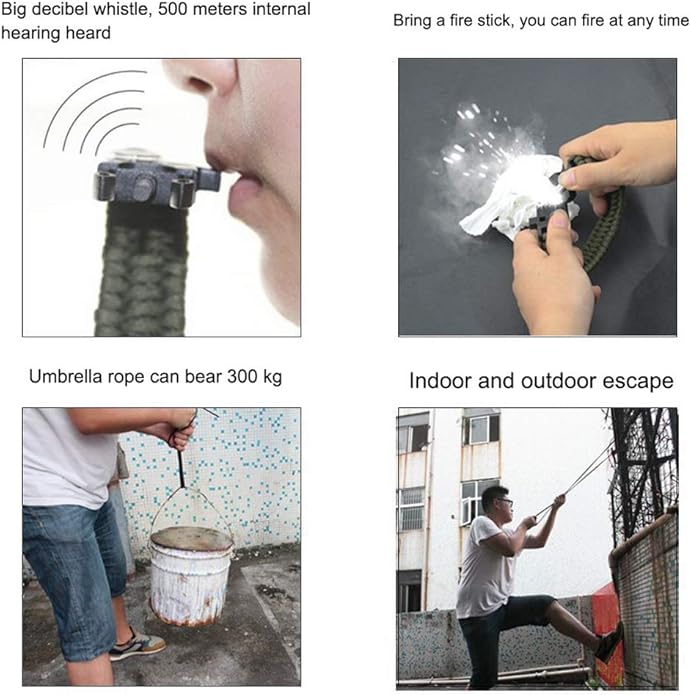 Big decibel whistle, 500 meters internal hearing heard

Bring a fire stick, you can fire at any time

Umbrella rope can bear 300 kg

Indoor and outdoor escape