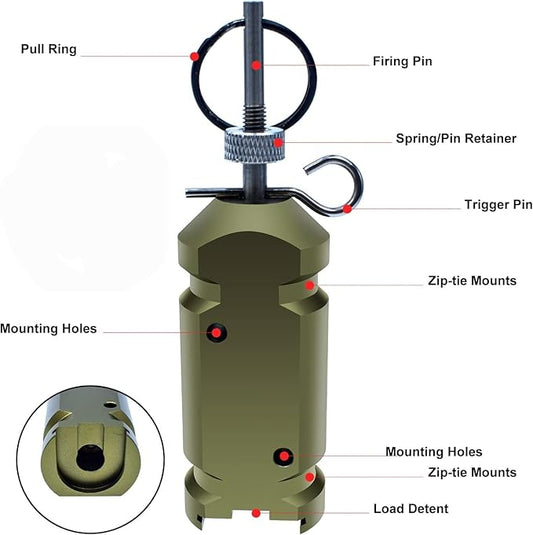 Pull Ring

Firing Pin

Spring/Pin Retainer

Trigger Pin

Zip-tie Mounts

Mounting Holes

Mounting Holes

Zip-tie Mounts

Load Detent