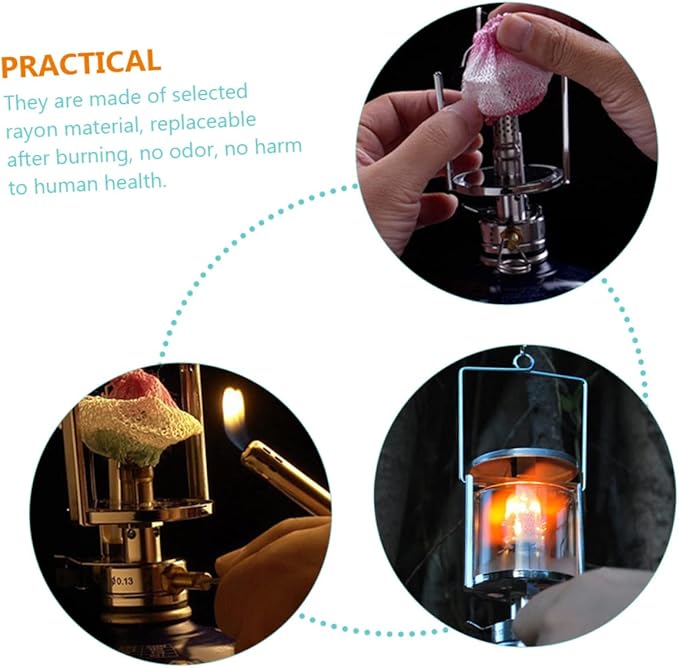 PRACTICAL

They are made of selected rayon material, replaceable after burning, no odor, no harm to human health.

0.13