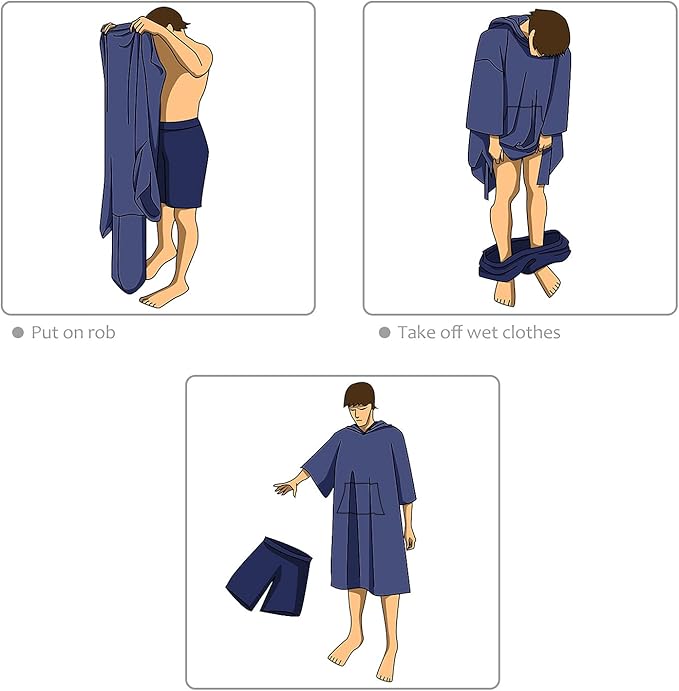 ● Put on rob

● Take off wet clothes