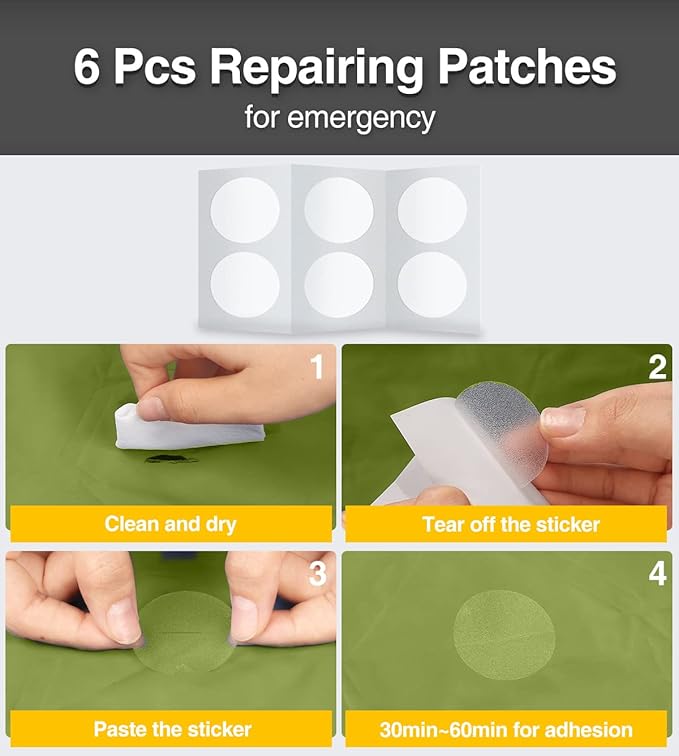 6 Pcs Repairing Patches
for emergency

1
Clean and dry

2
Tear off the sticker

3
Paste the sticker

4
30min~60min for adhesion