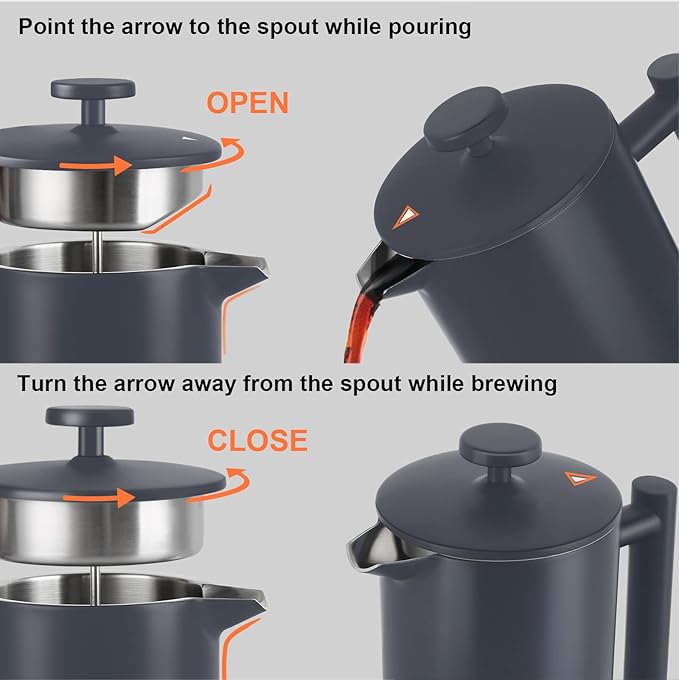 Point the arrow to the spout while pouring

OPEN

Turn the arrow away from the spout while brewing

CLOSE