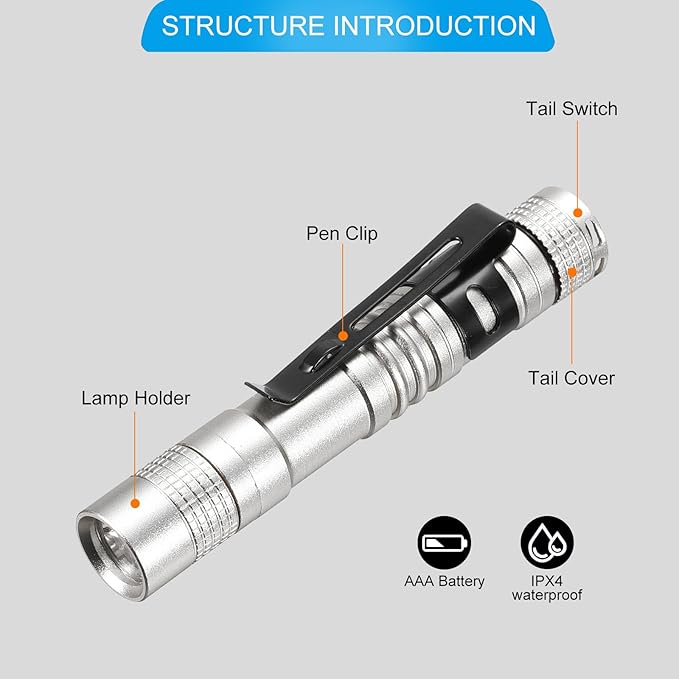 STRUCTURE INTRODUCTION

Tail Switch

Pen Clip

Tail Cover

Lamp Holder

AAA Battery

IPX4
waterproof