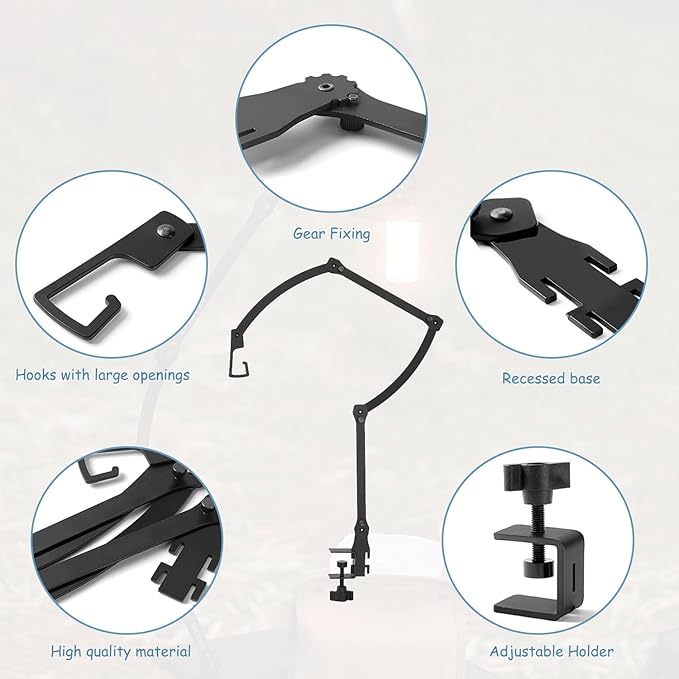 Gear Fixing

Hooks with large openings

Recessed base

High quality material

Adjustable Holder