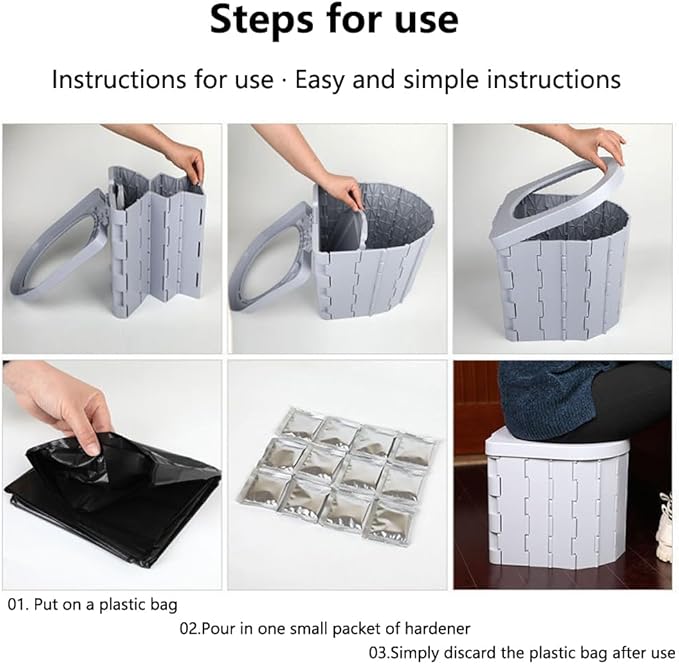 Steps for use

Instructions for use · Easy and simple instructions

01. Put on a plastic bag

02.Pour in one small packet of hardener

03.Simply discard the plastic bag after use