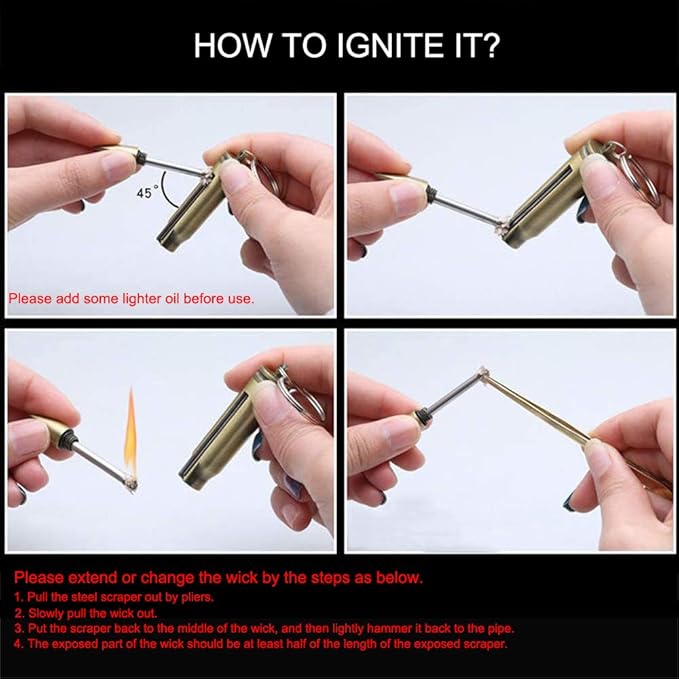 HOW TO IGNITE IT?

45°

Please add some lighter oil before use.

Please extend or change the wick by the steps as below.
1. Pull the steel scraper out by pliers.
2. Slowly pull the wick out.
3. Put the scraper back to the middle of the wick, and then lightly hammer it back to the pipe.
4. The exposed part of the wick should be at least half of the length of the exposed scraper.