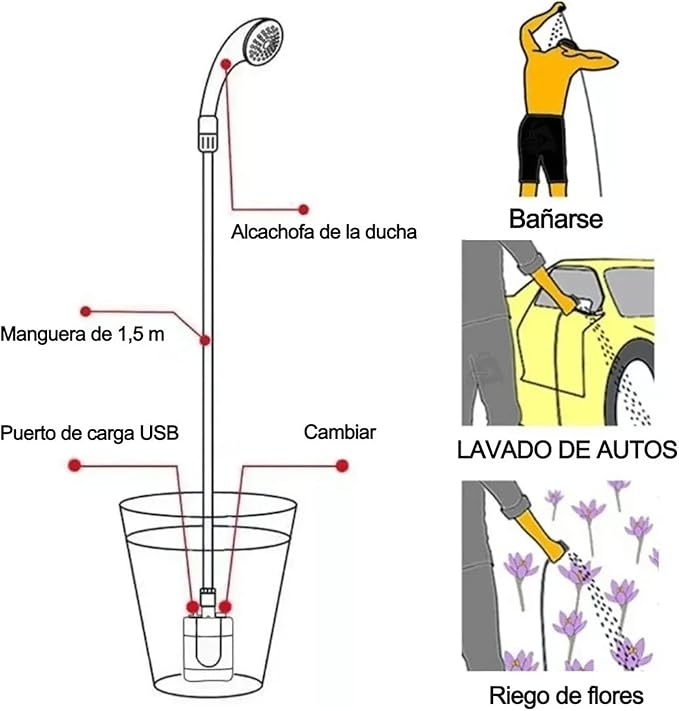 Alcachofa de la ducha

Manguera de 1,5 m

Puerto de carga USB

Cambiar

Bañarse

LAVADO DE AUTOS

Riego de flores