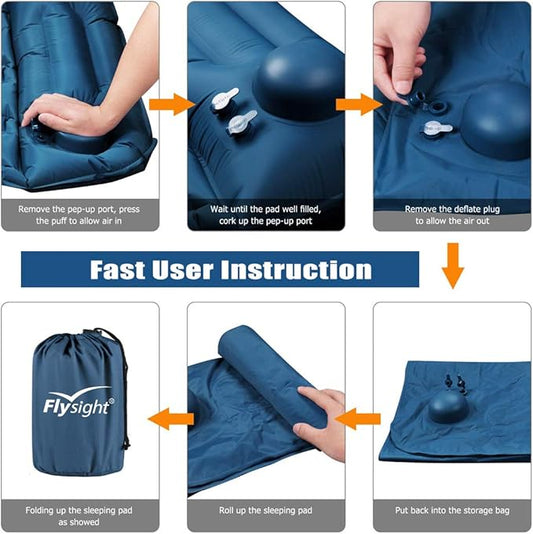 Remove the pep-up port, press the puff to allow air in

Wait until the pad well filled, cork up the pep-up port

Remove the deflate plug to allow the air out

Fast User Instruction

Flysight®

Folding up the sleeping pad as showed

Roll up the sleeping pad

Put back into the storage bag