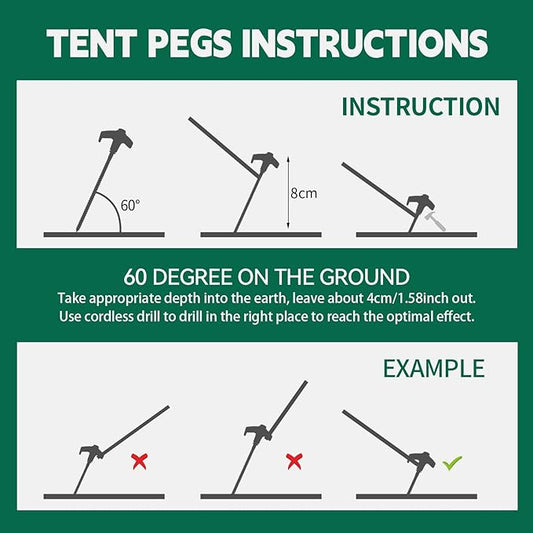 TENT PEGS INSTRUCTIONS

INSTRUCTION

60°

8cm

60 DEGREE ON THE GROUND

Take appropriate depth into the earth, leave about 4cm/1.58inch out.
Use cordless drill to drill in the right place to reach the optimal effect.

EXAMPLE