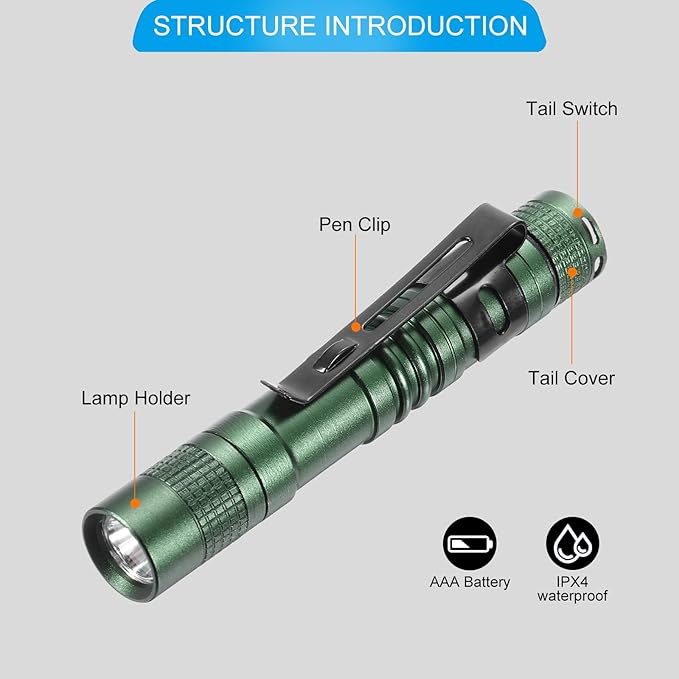 STRUCTURE INTRODUCTION

Tail Switch

Pen Clip

Tail Cover

Lamp Holder

AAA Battery

IPX4
waterproof