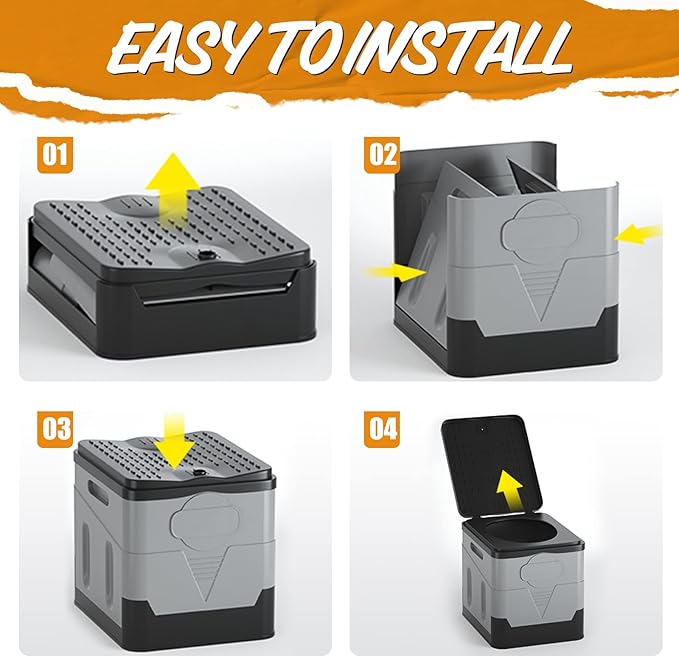 EASY TO INSTALL

01

02

03

04