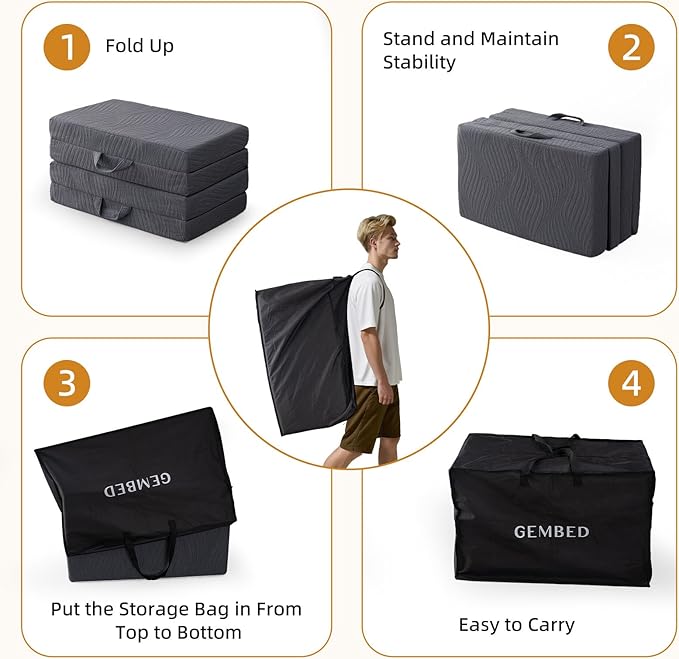 1 Fold Up

Stand and Maintain Stability 2

3

GEMBED

Put the Storage Bag in From Top to Bottom

4

GEMBED

Easy to Carry