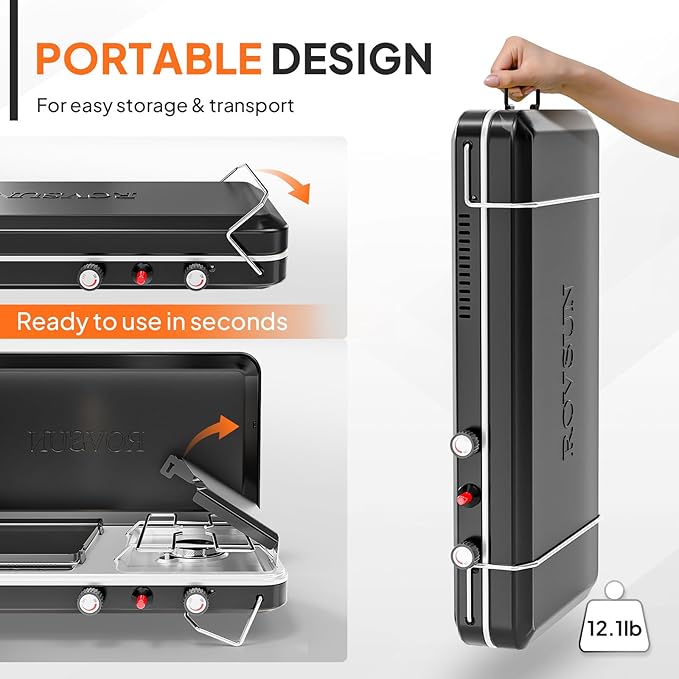 PORTABLE DESIGN

For easy storage & transport

ROVSUN

Ready to use in seconds

ROVSUN

ROVSUN

12.1lb