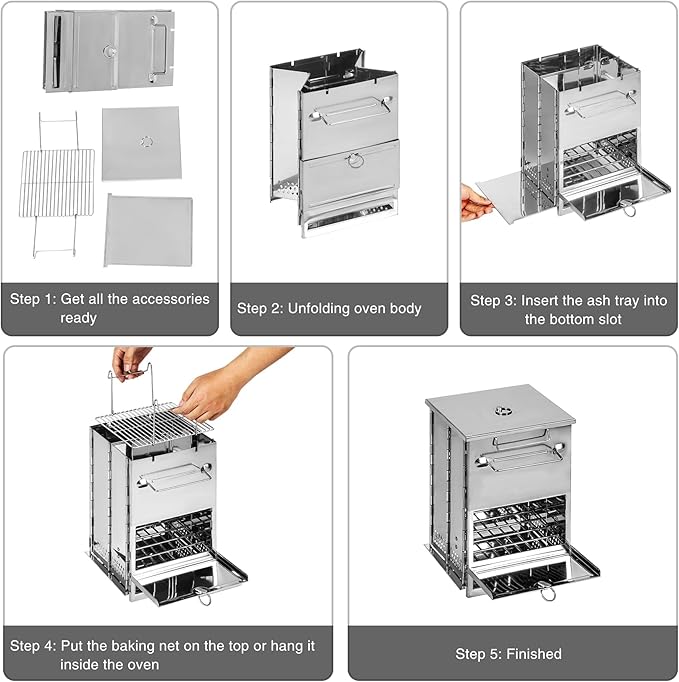 Step 1: Get all the accessories ready

Step 2: Unfolding oven body

Step 3: Insert the ash tray into the bottom slot

Step 4: Put the baking net on the top or hang it inside the oven

Step 5: Finished