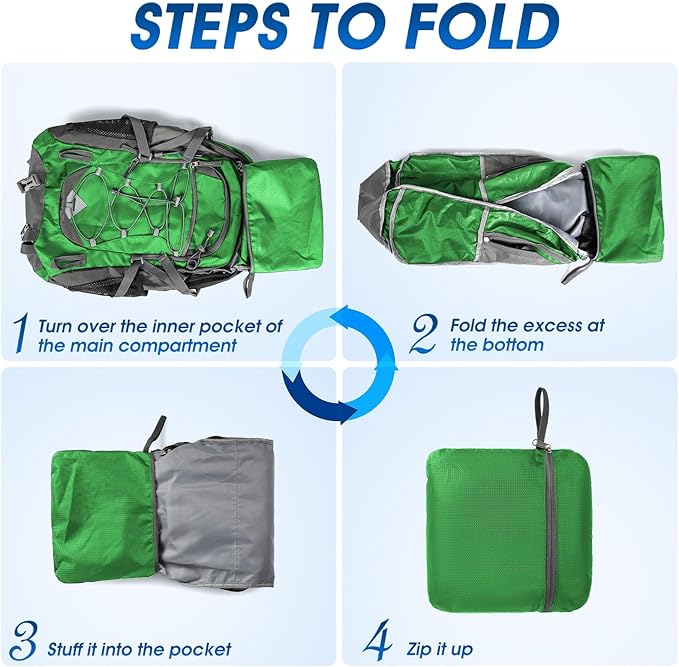 STEPS TO FOLD

1 Turn over the inner pocket of the main compartment

2 Fold the excess at the bottom

3 Stuff it into the pocket

4 Zip it up