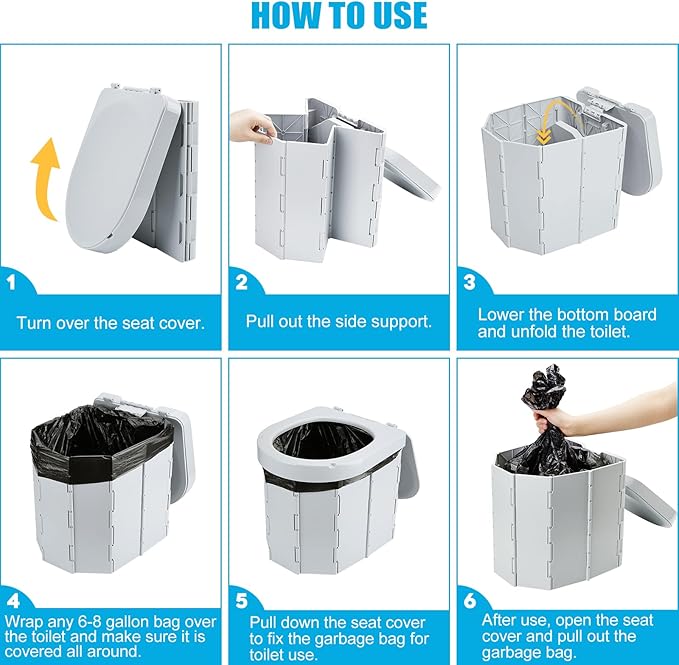 HOW TO USE

1
Turn over the seat cover.

2
Pull out the side support.

3
Lower the bottom board and unfold the toilet.

4
Wrap any 6-8 gallon bag over the toilet and make sure it is covered all around.

5
Pull down the seat cover to fix the garbage bag for toilet use.

6
After use, open the seat cover and pull out the garbage bag.