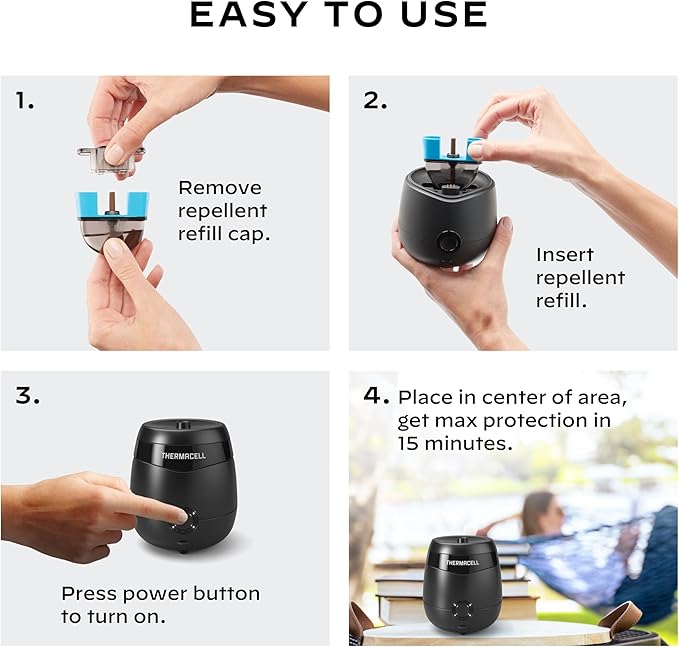 EASY TO USE

1.

Remove repellent refill cap.

2.

Insert repellent refill.

3.

THERMACELL

Press power button to turn on.

4. Place in center of area, get max protection in 15 minutes.

THERMACELL