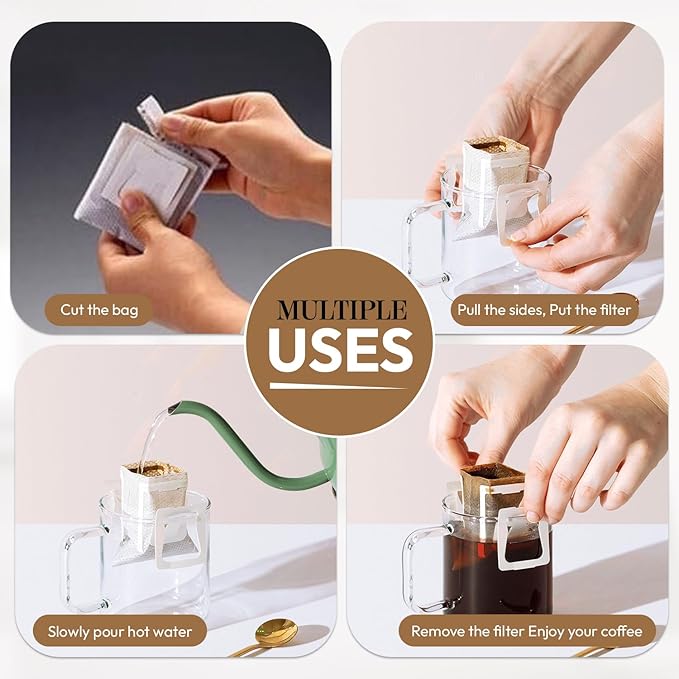 Cut the bag

Pull the sides, Put the filter

MULTIPLE
USES

Slowly pour hot water

Remove the filter Enjoy your coffee