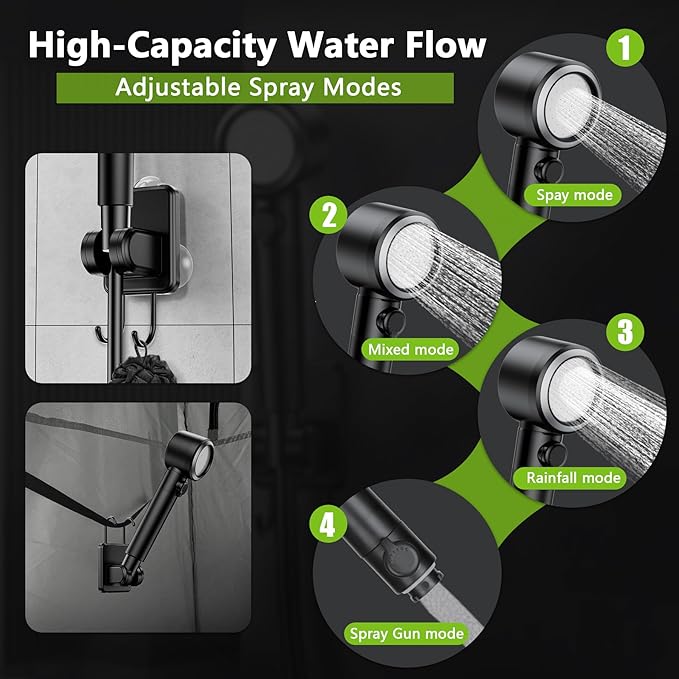 High-Capacity Water Flow

Adjustable Spray Modes

1

Spay mode

2

Mixed mode

3

Rainfall mode

4

Spray Gun mode