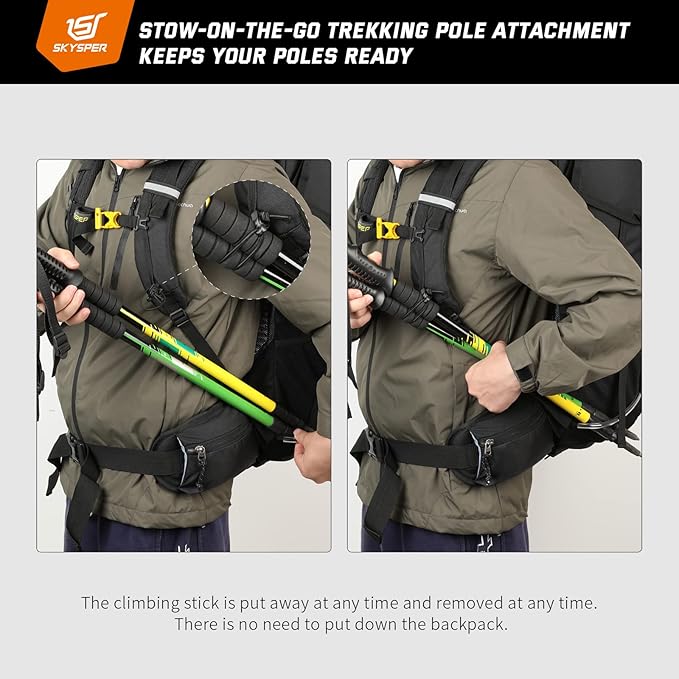 SKYSPER

STOW-ON-THE-GO TREKKING POLE ATTACHMENT KEEPS YOUR POLES READY

The climbing stick is put away at any time and removed at any time. There is no need to put down the backpack.