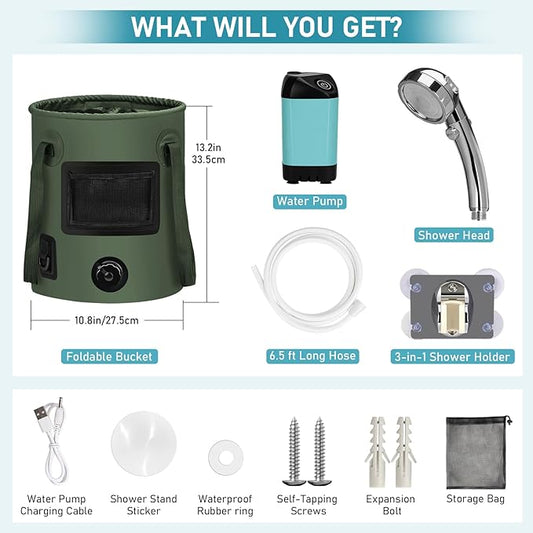 WHAT WILL YOU GET?

13.2in
33.5cm

10.8in/27.5cm

Foldable Bucket

Water Pump

Shower Head

6.5 ft Long Hose

3-in-1 Shower Holder

Water Pump Charging Cable

Shower Stand Sticker

Waterproof Rubber ring

Self-Tapping Screws

Expansion Bolt

Storage Bag